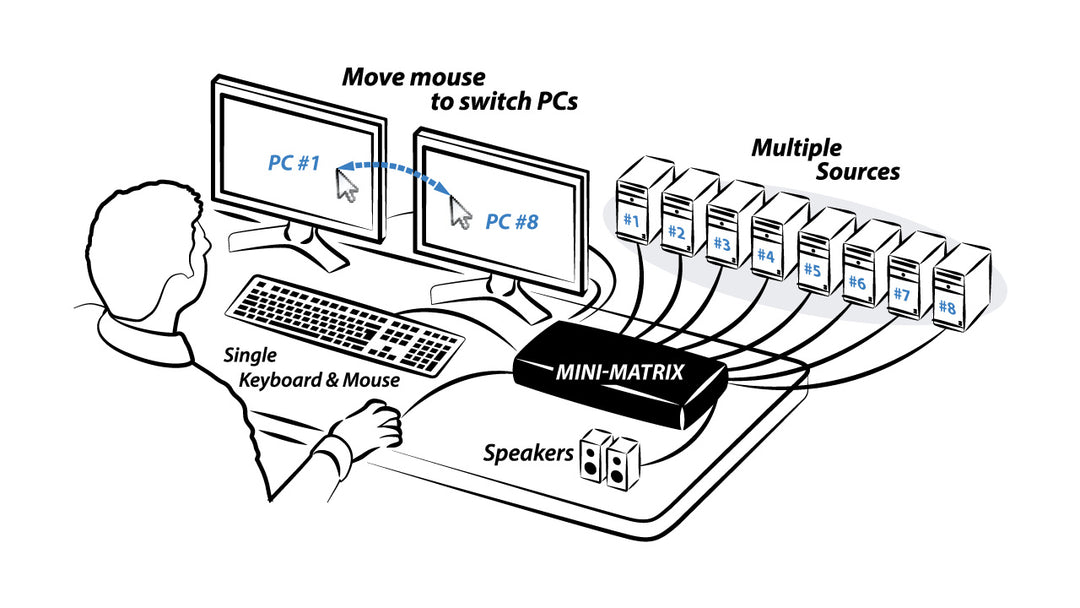 Move mouse to switch PCs

PC #1

PC #8

Multiple Sources

#1
#2
#3
#4
#5
#6
#7
#8

Single Keyboard & Mouse

MINI-MATRIX

Speakers